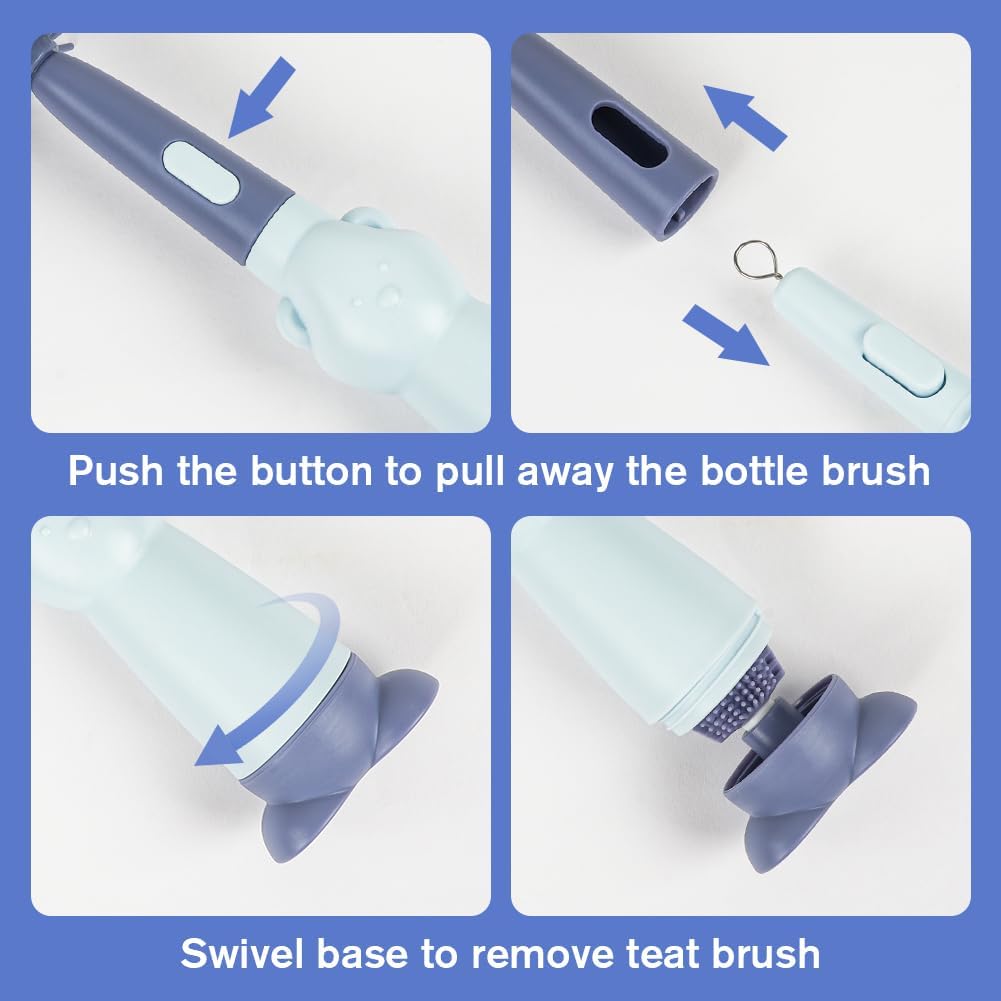 Push the button to pull away the bottle brush

Swivel base to remove teat brush